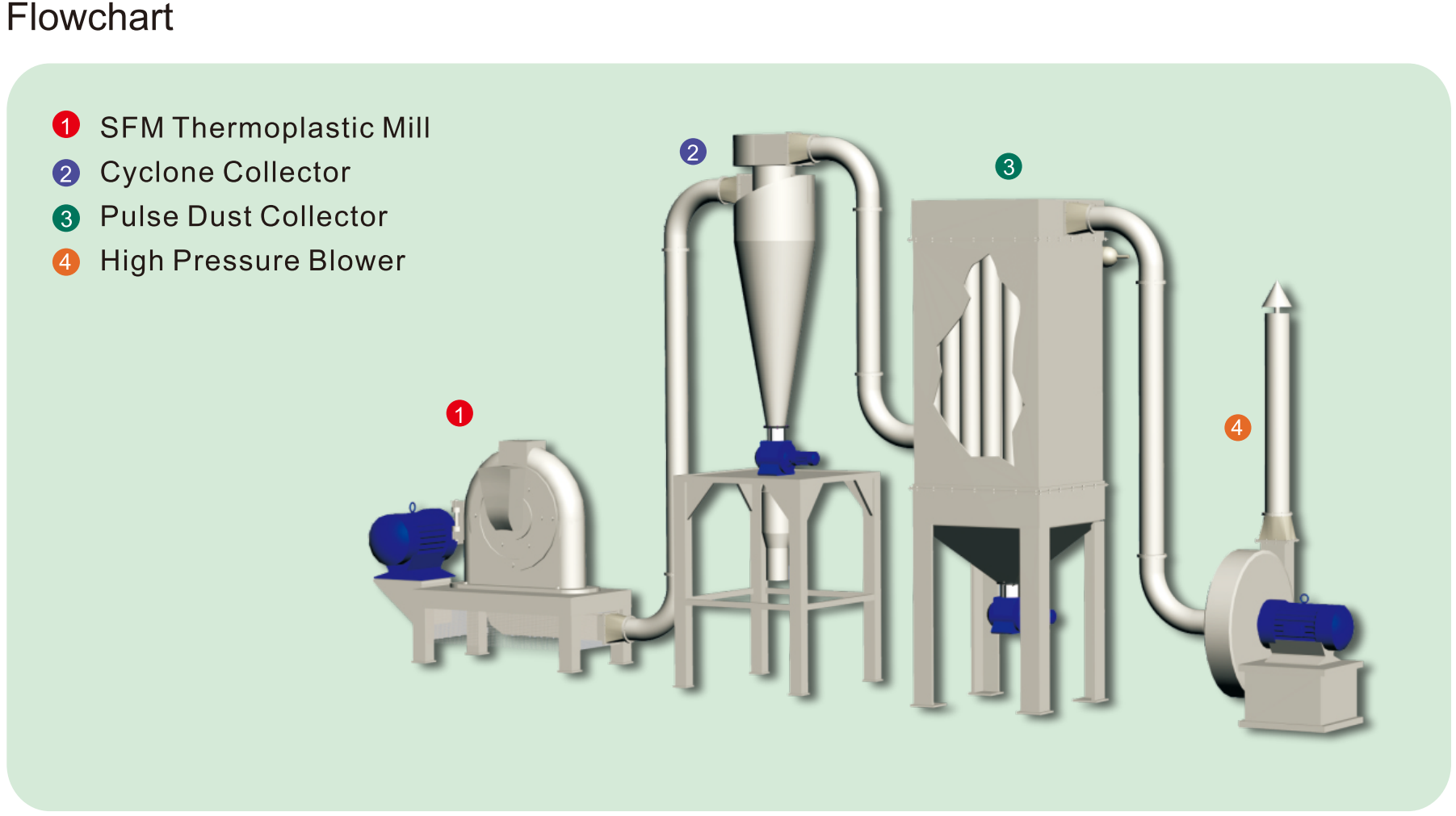 Flowchart

1 SFM Thermoplastic Mill
2 Cyclone Collector
3 Pulse Dust Collector
4 High Pressure Blower

2

3

1

4